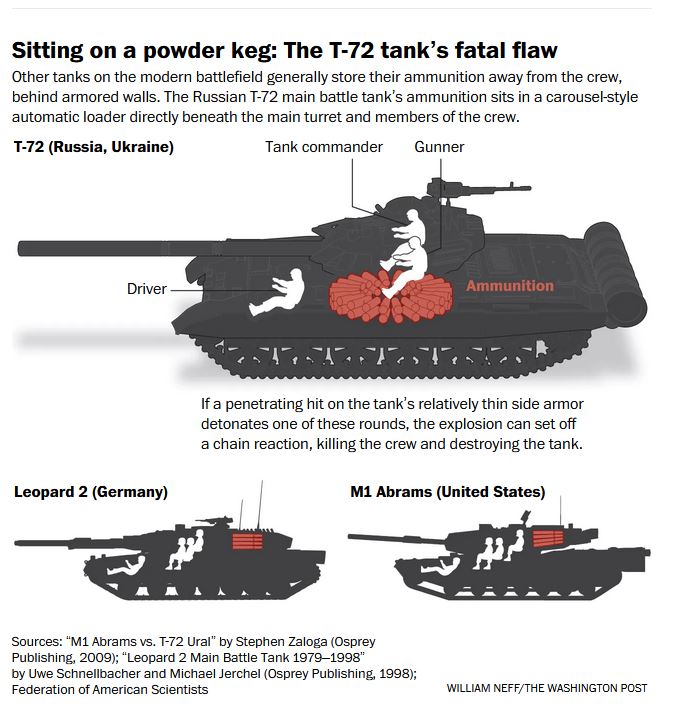 Sitting on a powder keg: The T-72 tank's fatal flaw

Other tanks on the modern battlefield generally store their ammunition away from the crew, behind armored walls. The Russian T-72 main battle tank's ammunition sits in a carousel-style automatic loader directly beneath the main turret and members of the crew.

T-72 (Russia, Ukraine)

Tank commander

Gunner

Driver

Ammunition

If a penetrating hit on the tank's relatively thin side armor detonates one of these rounds, the explosion can set off a chain reaction, killing the crew and destroying the tank.

Leopard 2 (Germany)

M1 Abrams (United States)

Sources: "M1 Abrams vs. T-72 Ural" by Stephen Zaloga (Osprey Publishing, 2009); "Leopard 2 Main Battle Tank 1979–1998" by Uwe Schnellbacher and Michael Jerchel (Osprey Publishing, 1998); Federation of American Scientists

WILLIAM NEFF/THE WASHINGTON POST